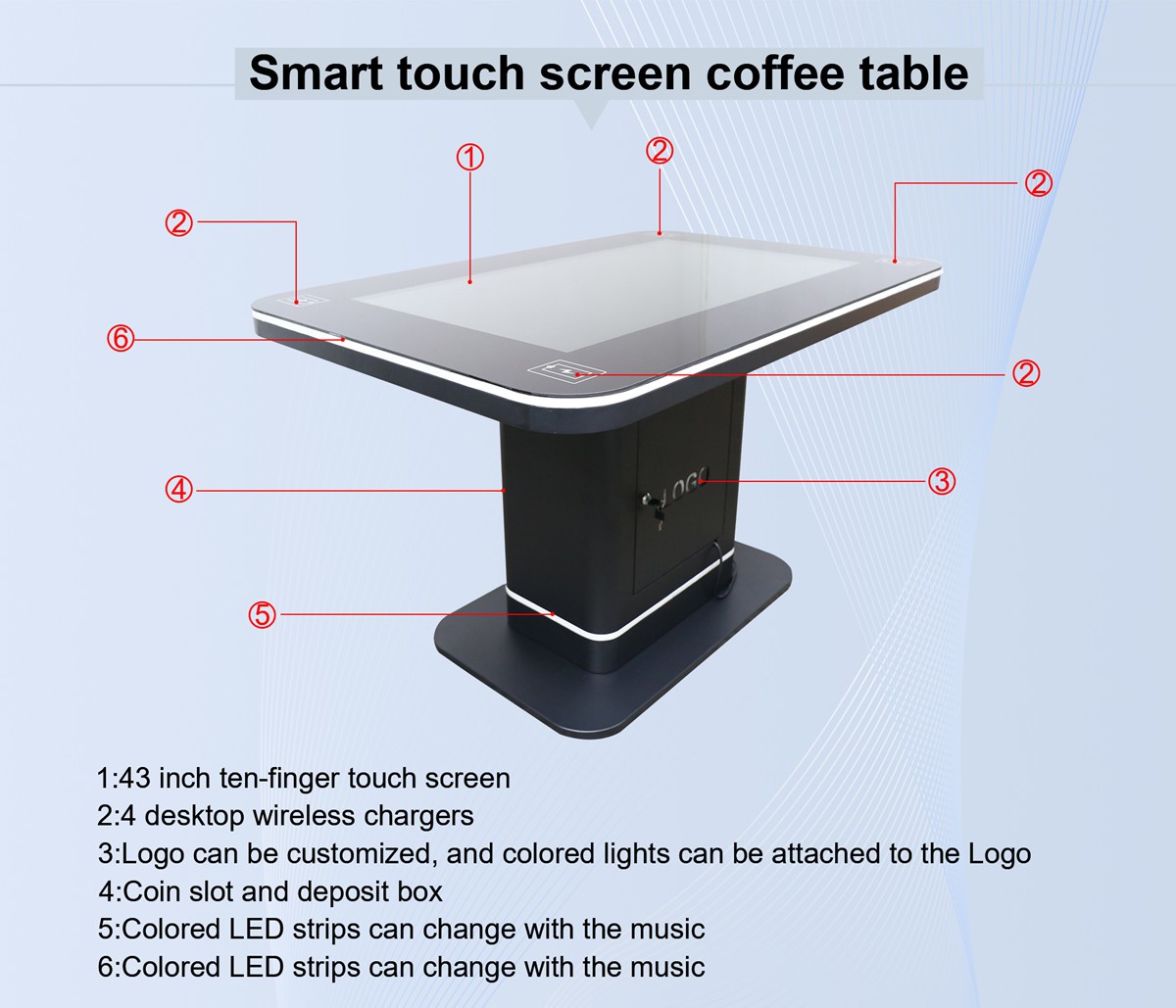 Smart touch screen coffee table

①

②

②

②

⑥

②

④

LOGO

③

⑤

1:43 inch ten-finger touch screen
2:4 desktop wireless chargers
3:Logo can be customized, and colored lights can be attached to the Logo
4:Coin slot and deposit box
5:Colored LED strips can change with the music
6:Colored LED strips can change with the music